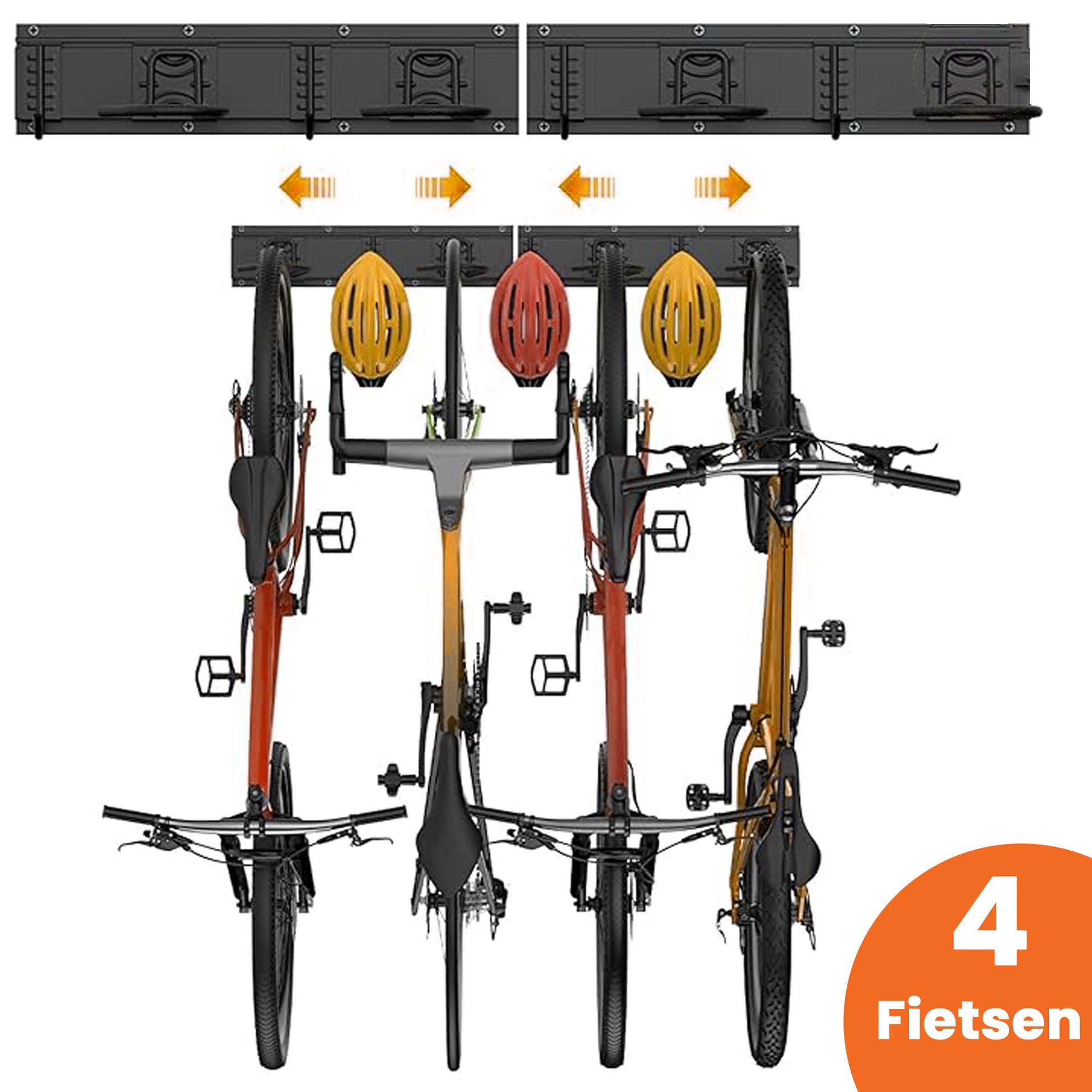 4
Fietsen